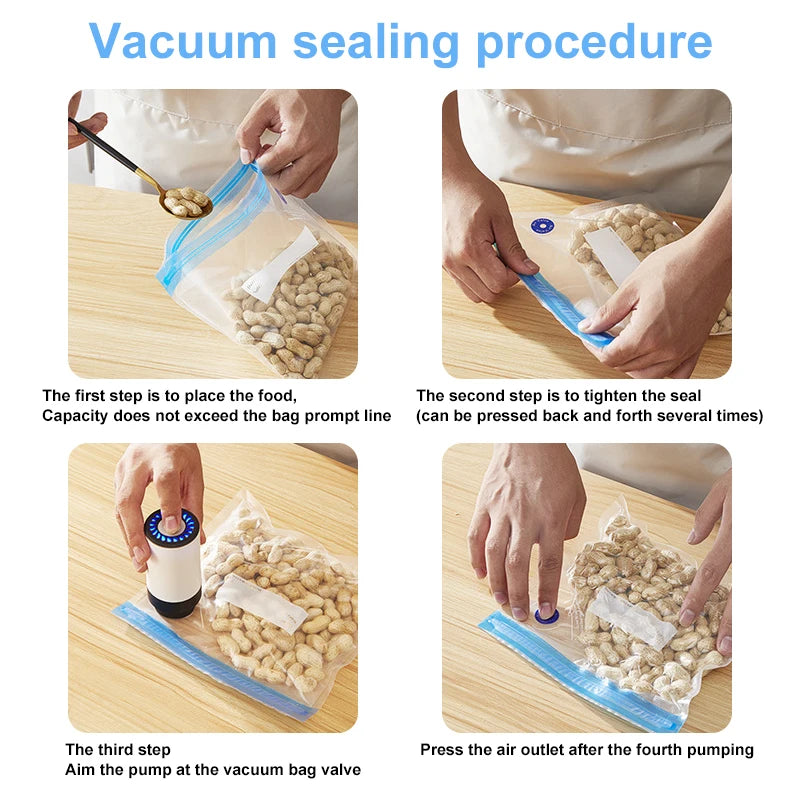 Vacuum sealing procedure

The first step is to place the food,
Capacity does not exceed the bag prompt line

The second step is to tighten the seal
(can be pressed back and forth several times)

The third step
Aim the pump at the vacuum bag valve

Press the air outlet after the fourth pumping